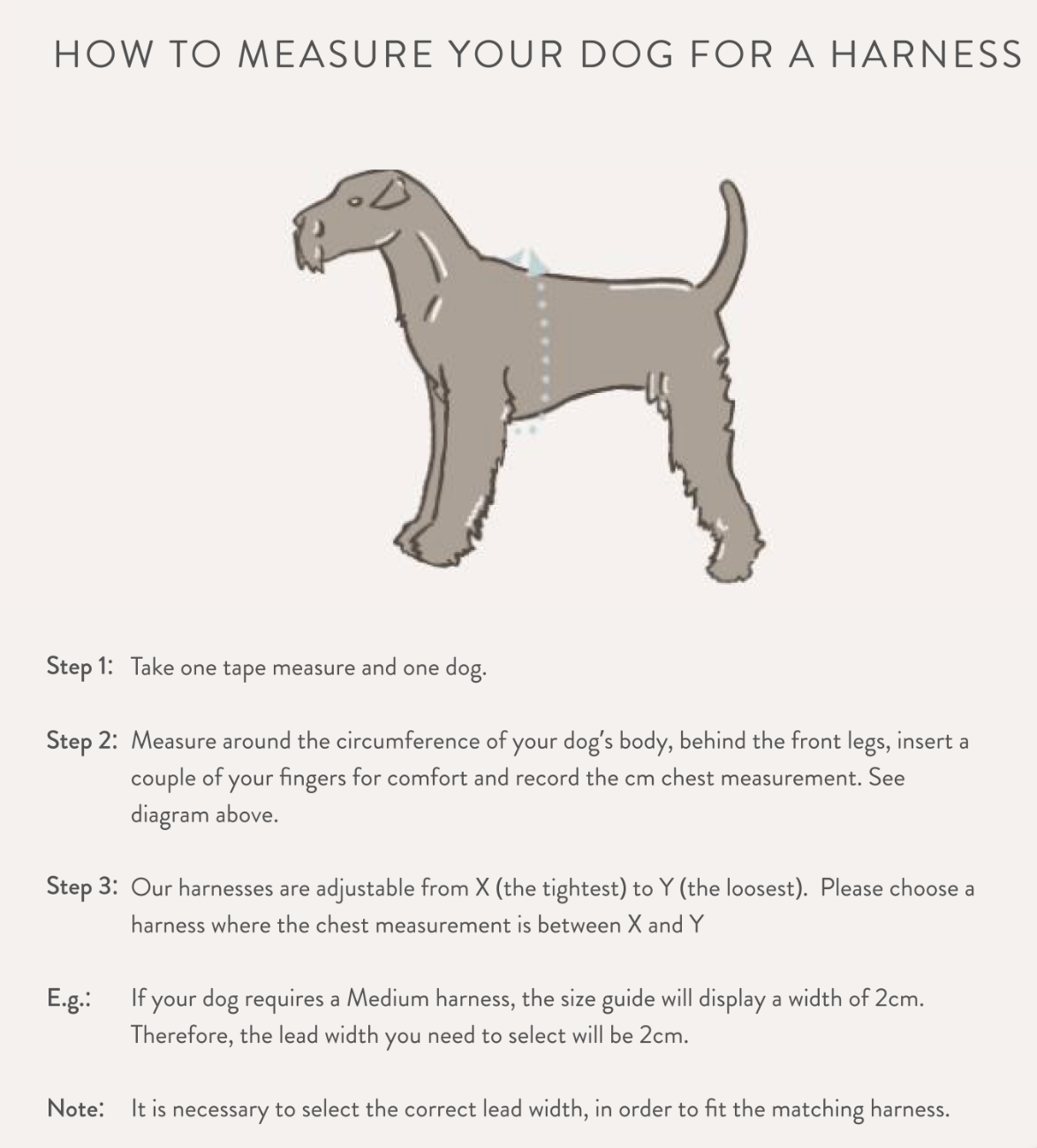 HOW TO MEASURE YOUR DOG FOR A HARNESS

Step 1: Take one tape measure and one dog.

Step 2: Measure around the circumference of your dog's body, behind the front legs, insert a couple of your fingers for comfort and record the cm chest measurement. See diagram above.

Step 3: Our harnesses are adjustable from X (the tightest) to Y (the loosest). Please choose a harness where the chest measurement is between X and Y

E.g.: If your dog requires a Medium harness, the size guide will display a width of 2cm. Therefore, the lead width you need to select will be 2cm.

Note: It is necessary to select the correct lead width, in order to fit the matching harness.